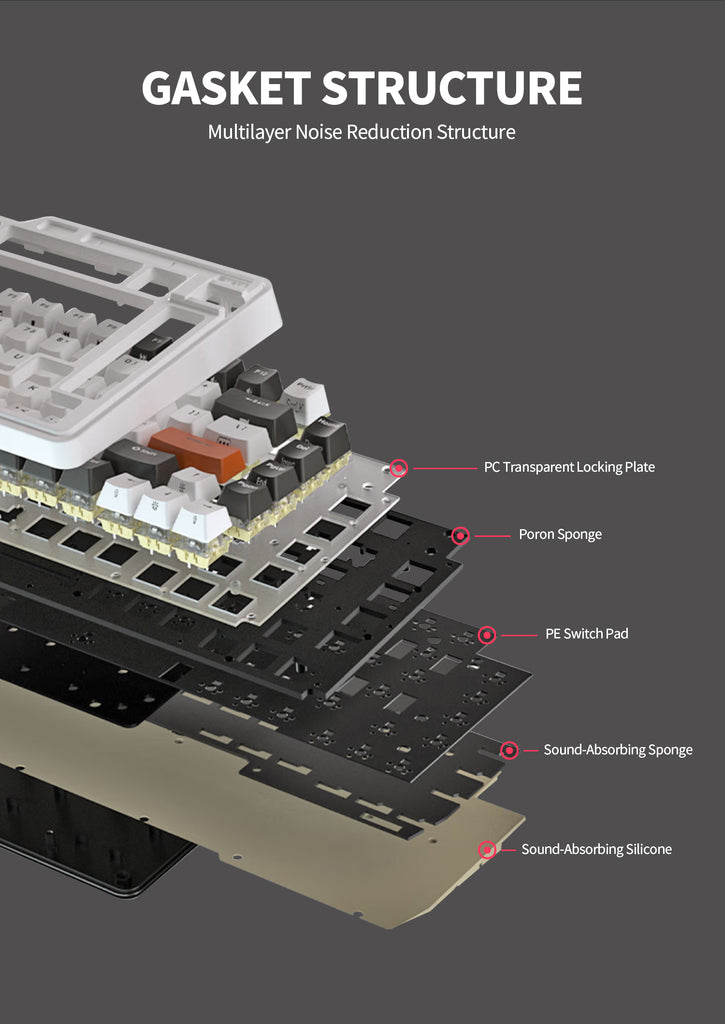 GASKET STRUCTURE
Multilayer Noise Reduction Structure

PC Transparent Locking Plate

Poron Sponge

PE Switch Pad

Sound-Absorbing Sponge

Sound-Absorbing Silicone