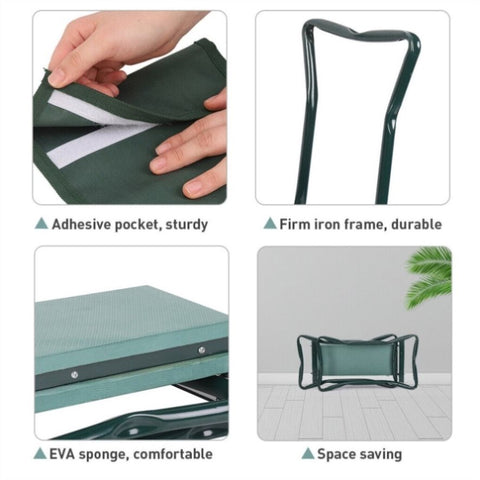 ▲ Adhesive pocket, sturdy

▲ Firm iron frame, durable

▲ EVA sponge, comfortable

▲ Space saving