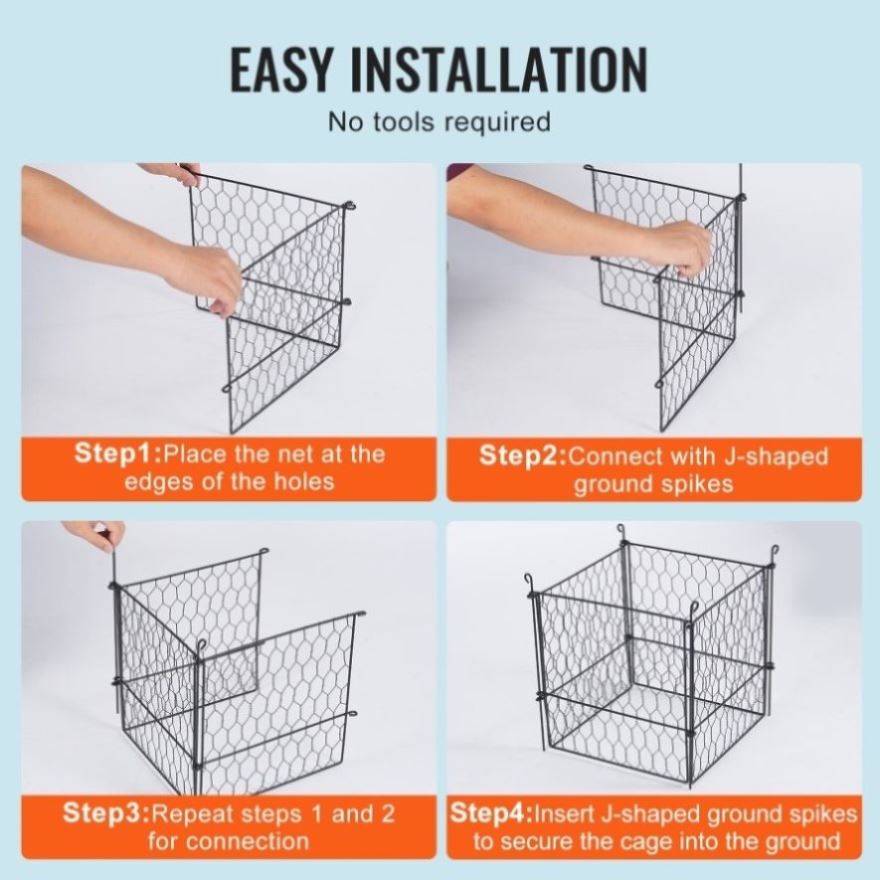 EASY INSTALLATION

No tools required

Step1:Place the net at the edges of the holes

Step2:Connect with J-shaped ground spikes

Step3:Repeat steps 1 and 2 for connection

Step4:Insert J-shaped ground spikes to secure the cage into the ground