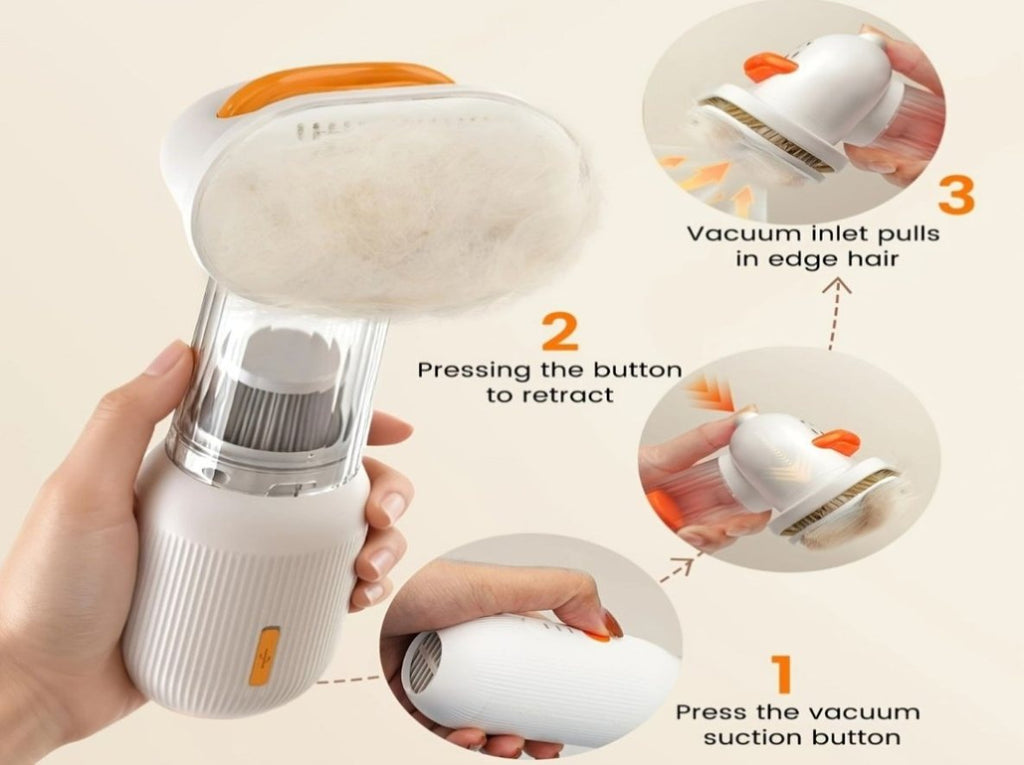 3
Vacuum inlet pulls in edge hair

2
Pressing the button to retract

1
Press the vacuum suction button