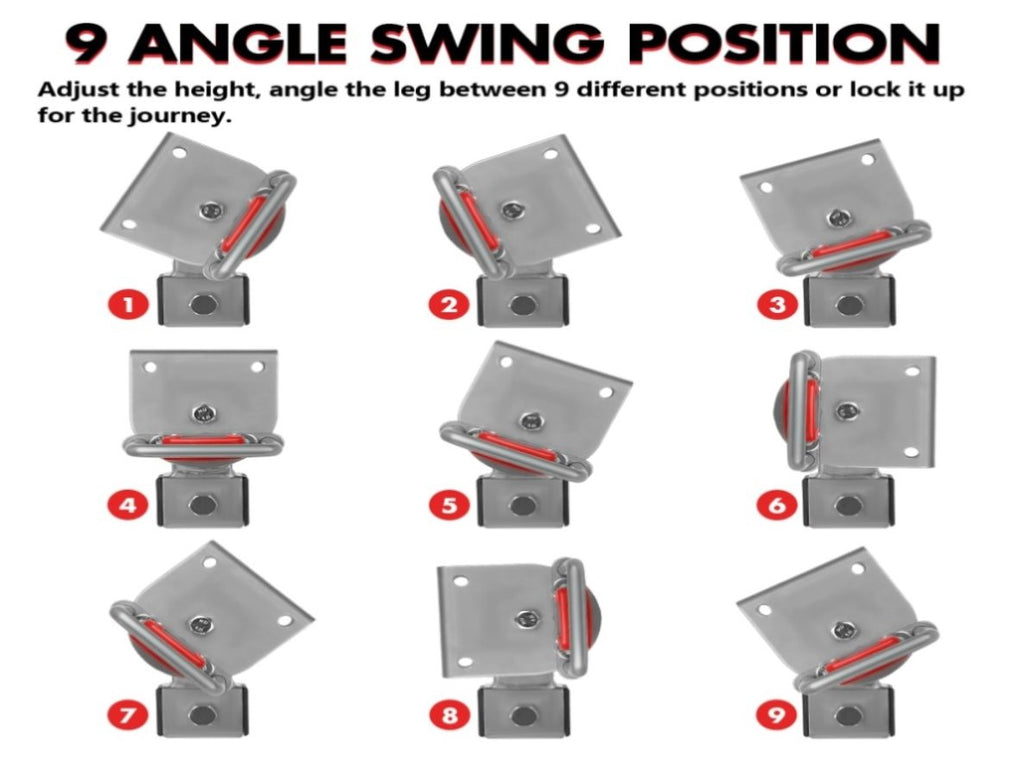 9 ANGLE SWING POSITION

Adjust the height, angle the leg between 9 different positions or lock it up for the journey.

1

2

3

4

5

6

7

8

9