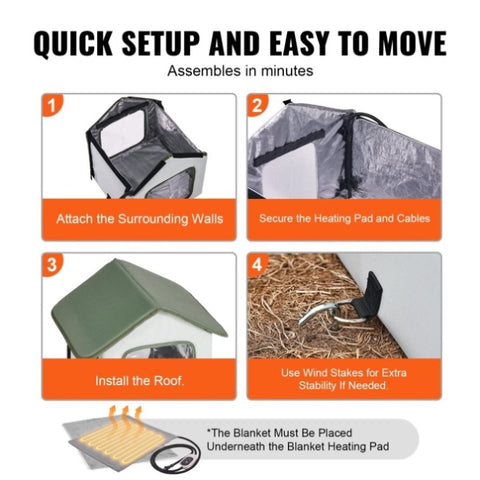 QUICK SETUP AND EASY TO MOVE

Assembles in minutes

1

Attach the Surrounding Walls

2

Secure the Heating Pad and Cables

3

Install the Roof.

4

Use Wind Stakes for Extra Stability If Needed.

*The Blanket Must Be Placed Underneath the Blanket Heating Pad