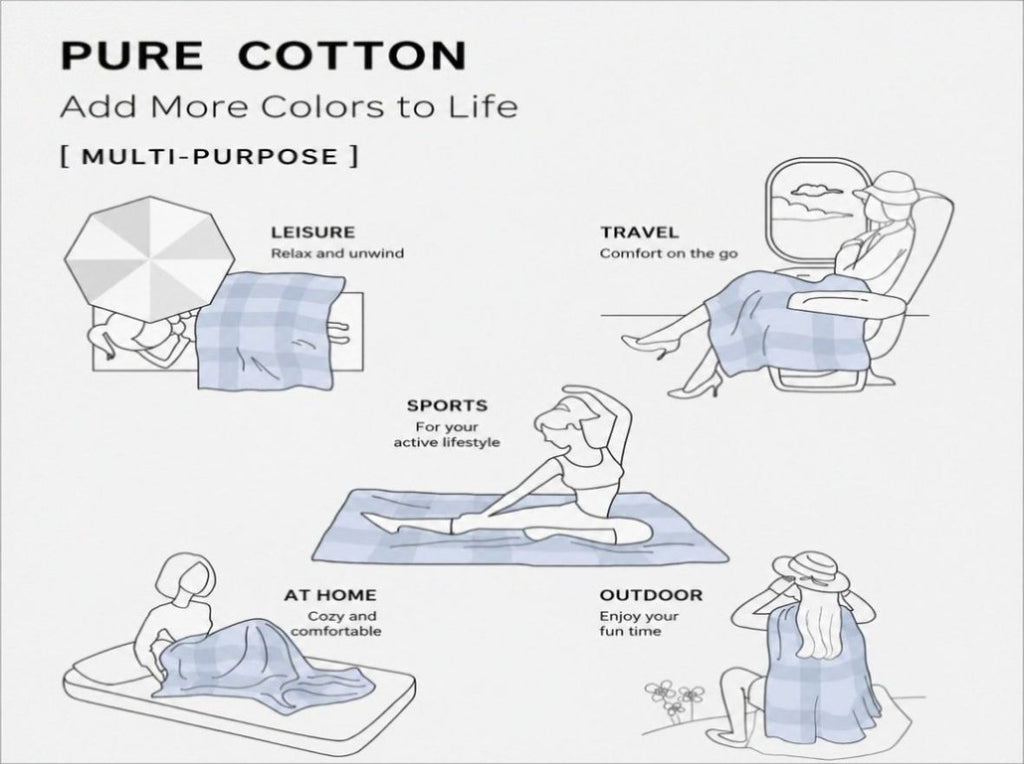 PURE COTTON
Add More Colors to Life
[ MULTI-PURPOSE ]

LEISURE
Relax and unwind

TRAVEL
Comfort on the go

SPORTS
For your active lifestyle

AT HOME
Cozy and comfortable

OUTDOOR
Enjoy your fun time