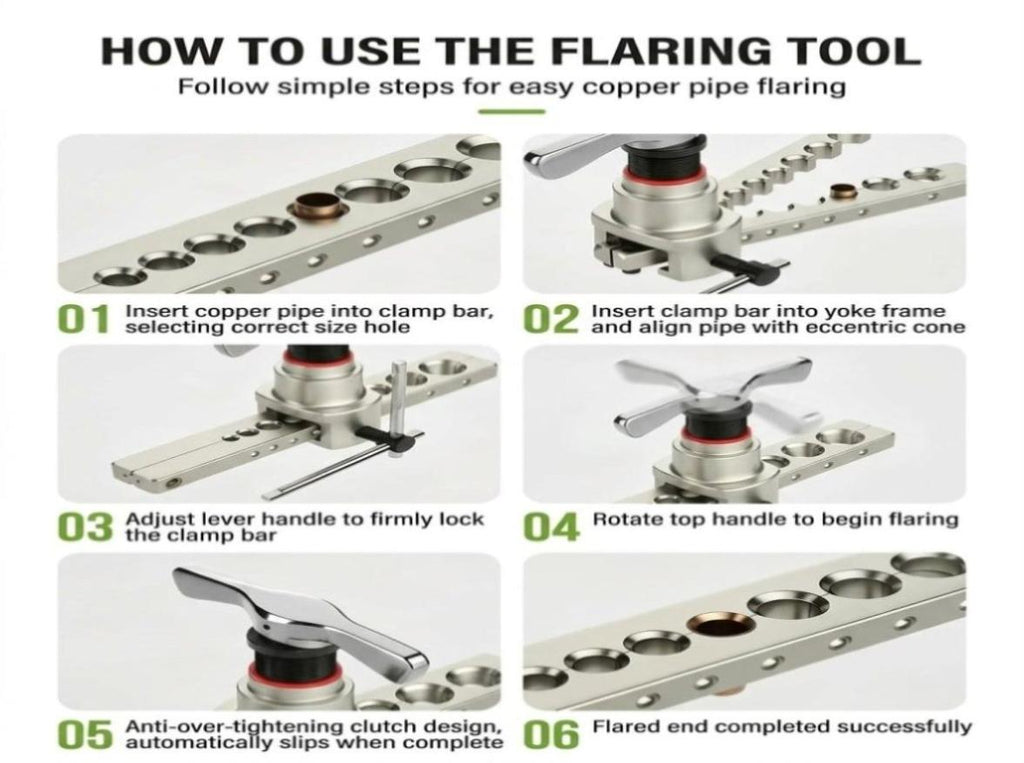 HOW TO USE THE FLARING TOOL

Follow simple steps for easy copper pipe flaring

01 Insert copper pipe into clamp bar, selecting correct size hole

02 Insert clamp bar into yoke frame and align pipe with eccentric cone

03 Adjust lever handle to firmly lock the clamp bar

04 Rotate top handle to begin flaring

05 Anti-over-tightening clutch design, automatically slips when complete

06 Flared end completed successfully