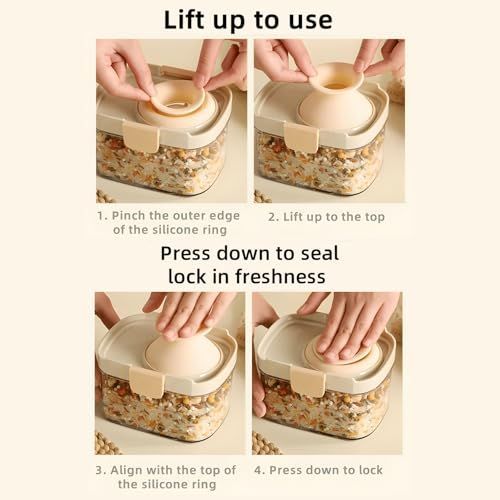 Lift up to use

1. Pinch the outer edge of the silicone ring

2. Lift up to the top

Press down to seal
lock in freshness

3. Align with the top of the silicone ring

4. Press down to lock