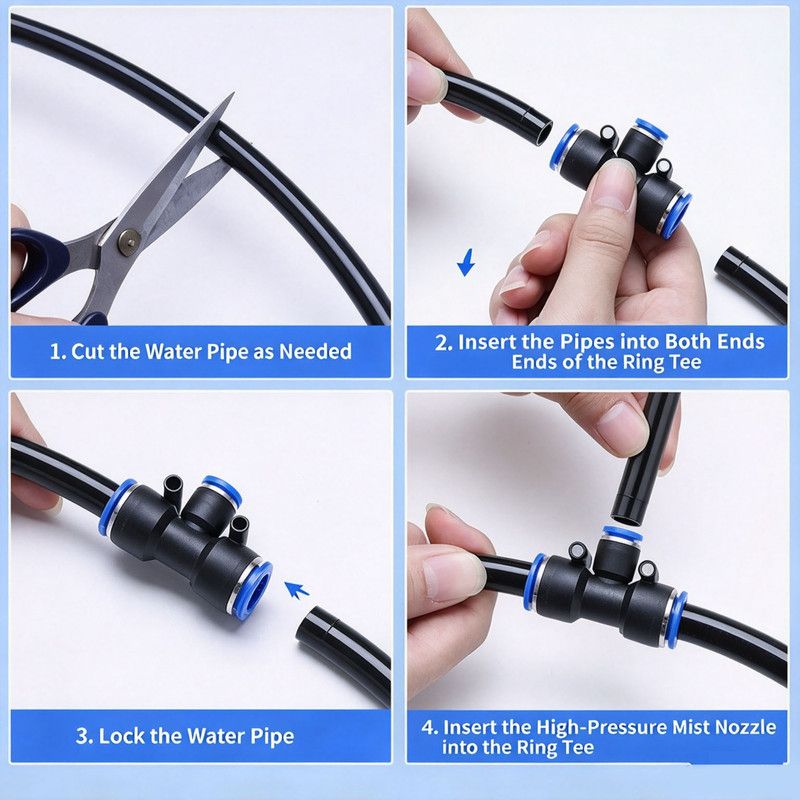 1. Cut the Water Pipe as Needed

2. Insert the Pipes into Both Ends Ends of the Ring Tee

3. Lock the Water Pipe

4. Insert the High-Pressure Mist Nozzle into the Ring Tee