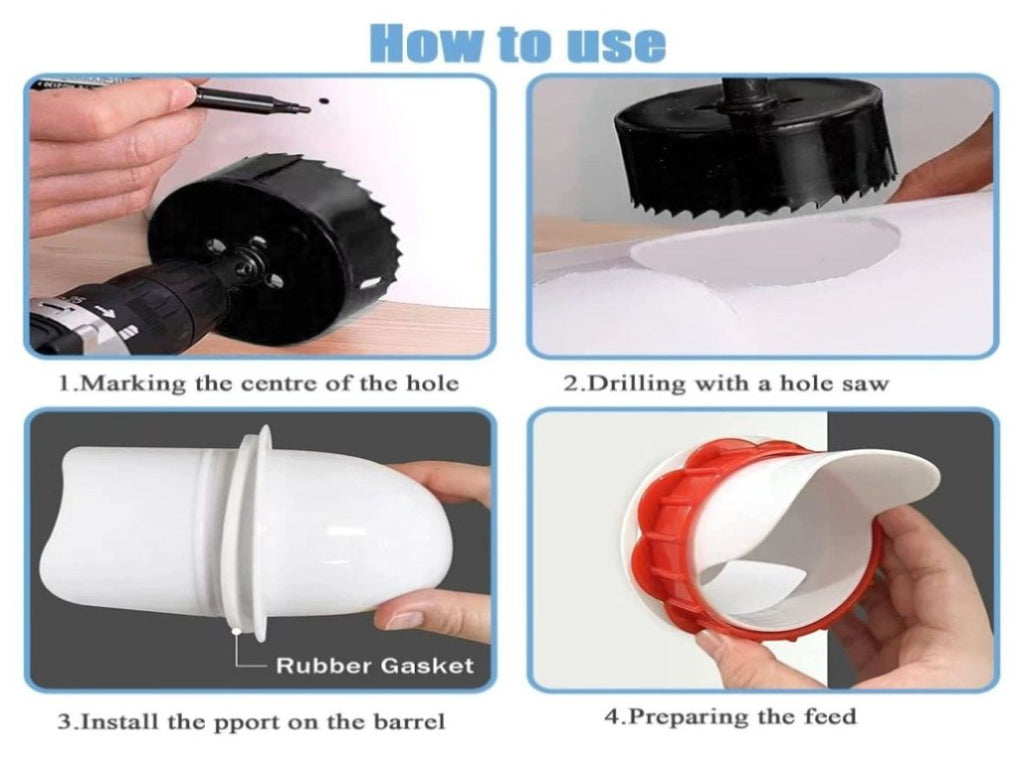 How to use

1.Marking the centre of the hole

2.Drilling with a hole saw

Rubber Gasket

3.Install the pport on the barrel

4.Preparing the feed