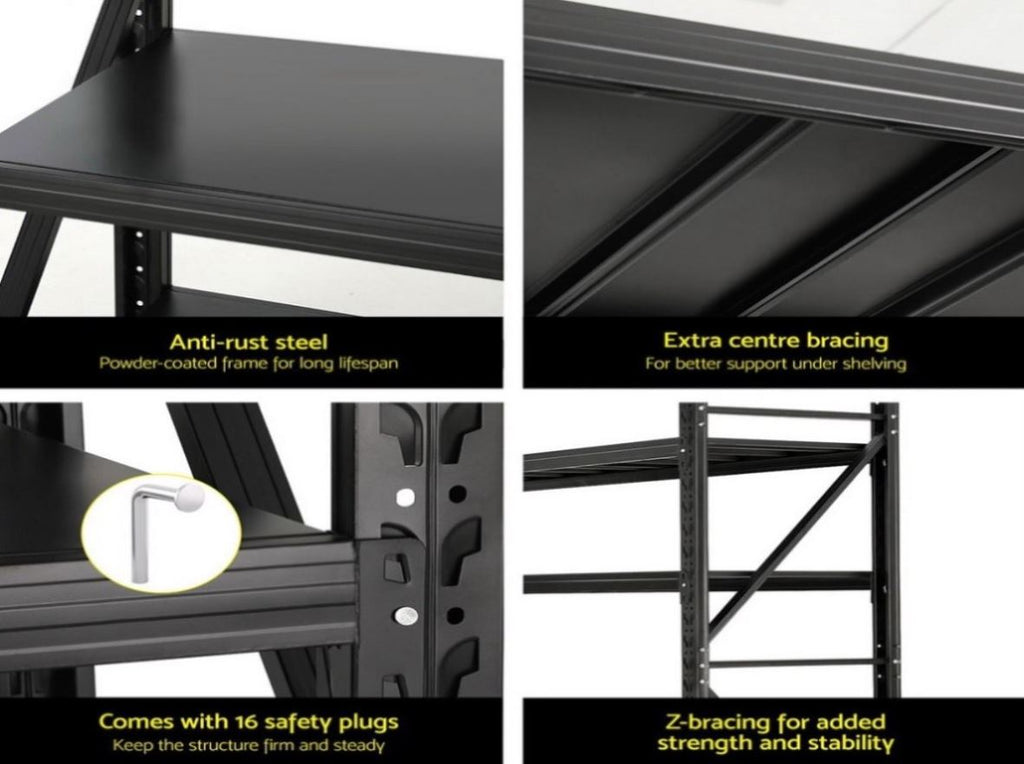 Anti-rust steel
Powder-coated frame for long lifespan

Extra centre bracing
For better support under shelving

Comes with 16 safety plugs
Keep the structure firm and steady

Z-bracing for added strength and stability