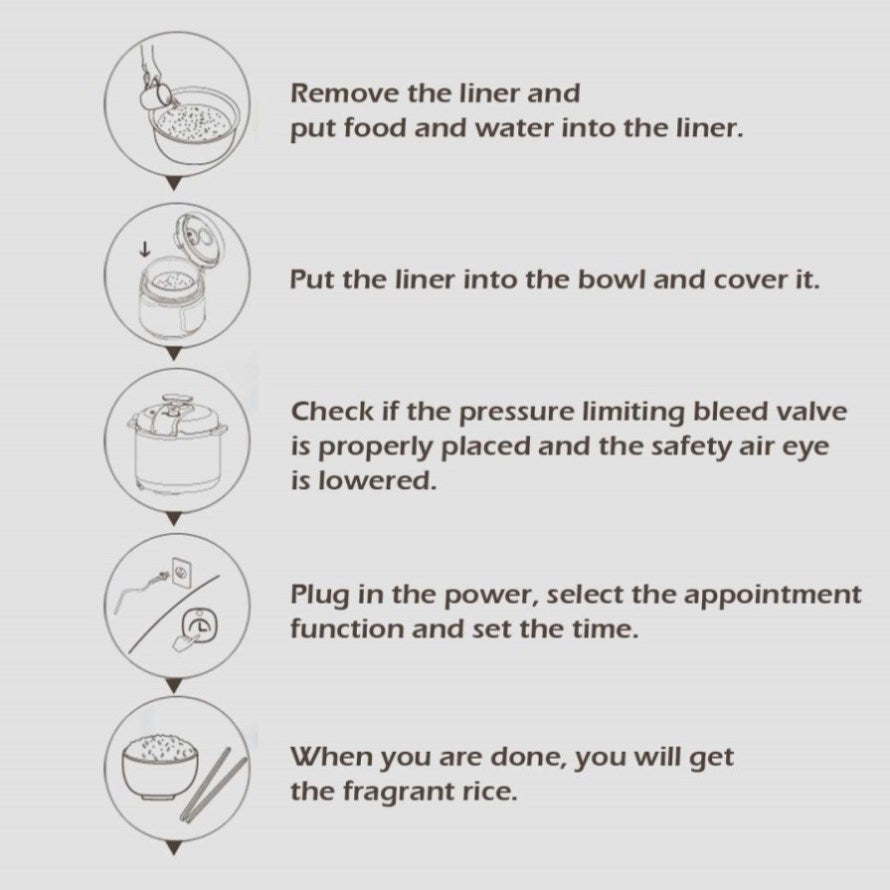 Remove the liner and put food and water into the liner.

Put the liner into the bowl and cover it.

Check if the pressure limiting bleed valve is properly placed and the safety air eye is lowered.

Plug in the power, select the appointment function and set the time.

When you are done, you will get the fragrant rice.