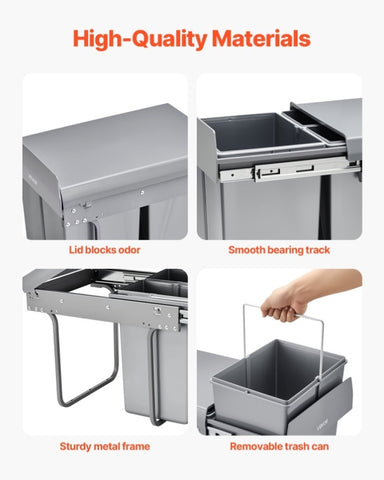 High-Quality Materials

Lid blocks odor

Smooth bearing track

Sturdy metal frame

Removable trash can