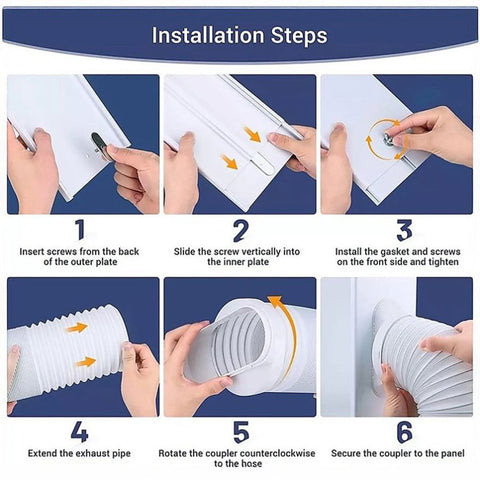 Installation Steps

1
Insert screws from the back of the outer plate

2
Slide the screw vertically into the inner plate

3
Install the gasket and screws on the front side and tighten

4
Extend the exhaust pipe

5
Rotate the coupler counterclockwise to the hose

6
Secure the coupler to the panel