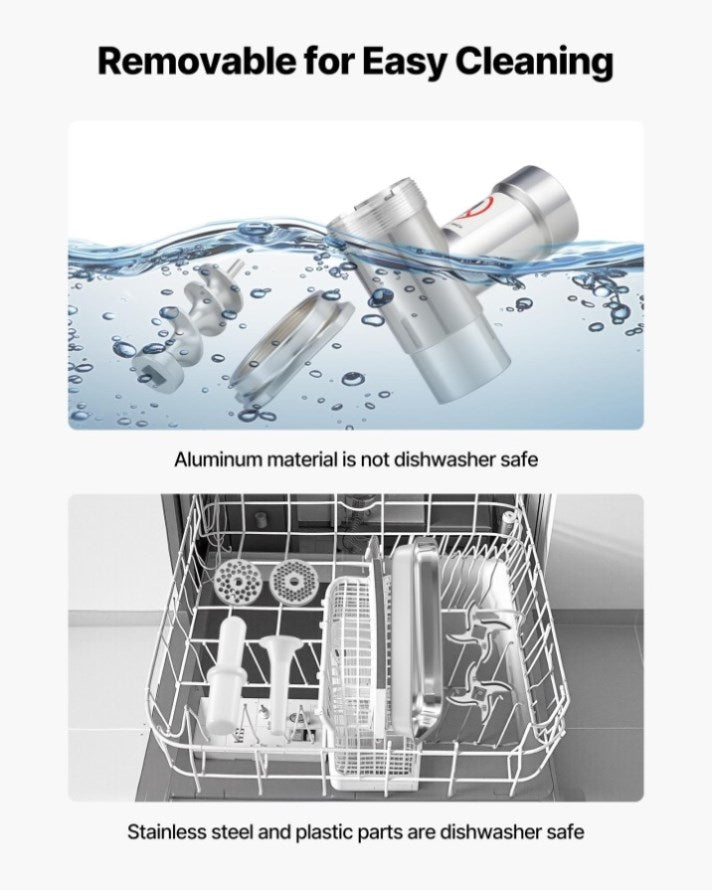 Removable for Easy Cleaning

Aluminum material is not dishwasher safe

Stainless steel and plastic parts are dishwasher safe