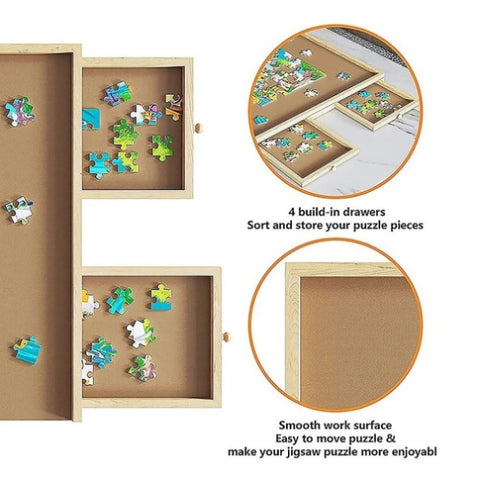 4 build-in drawers
Sort and store your puzzle pieces

Smooth work surface
Easy to move puzzle &
make your jigsaw puzzle more enjoyabl