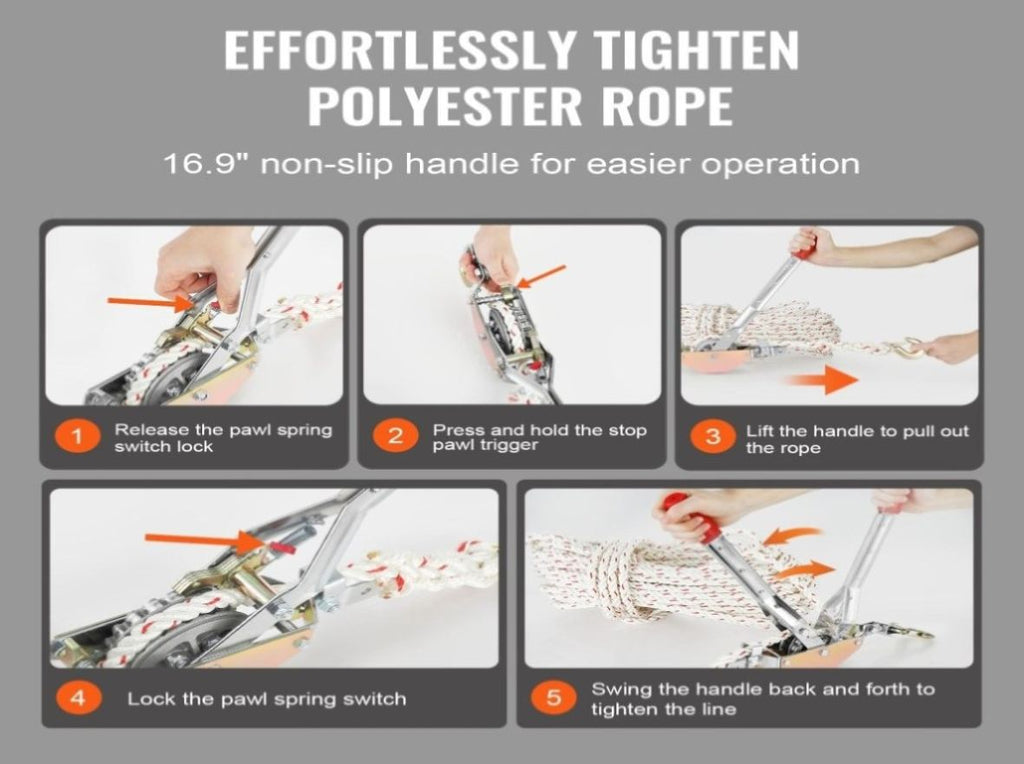 EFFORTLESSLY TIGHTEN POLYESTER ROPE

16.9" non-slip handle for easier operation

1 Release the pawl spring switch lock

2 Press and hold the stop pawl trigger

3 Lift the handle to pull out the rope

4 Lock the pawl spring switch

5 Swing the handle back and forth to tighten the line