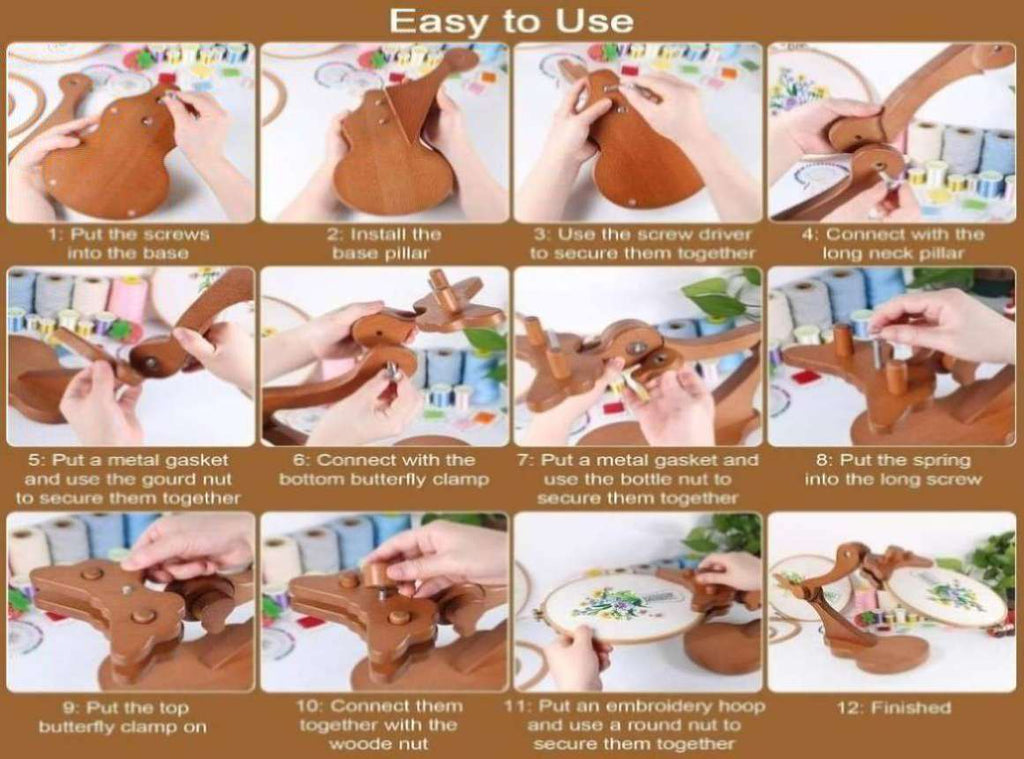 Easy to Use

1: Put the screws into the base

2: Install the base pillar

3: Use the screw driver to secure them together

4: Connect with the long neck pillar

5: Put a metal gasket and use the gourd nut to secure them together

6: Connect with the bottom butterfly clamp

7: Put a metal gasket and use the bottle nut to secure them together

8: Put the spring into the long screw

9: Put the top butterfly clamp on

10: Connect them together with the woode nut

11: Put an embroidery hoop and use a round nut to secure them together

12: Finished