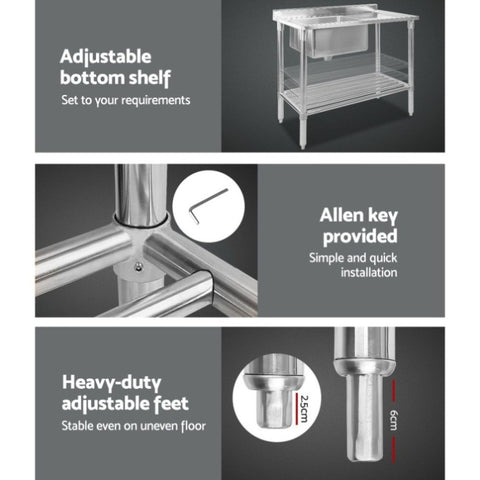 Adjustable bottom shelf
Set to your requirements

Allen key provided
Simple and quick installation

Heavy-duty adjustable feet
Stable even on uneven floor

2.5cm

6cm