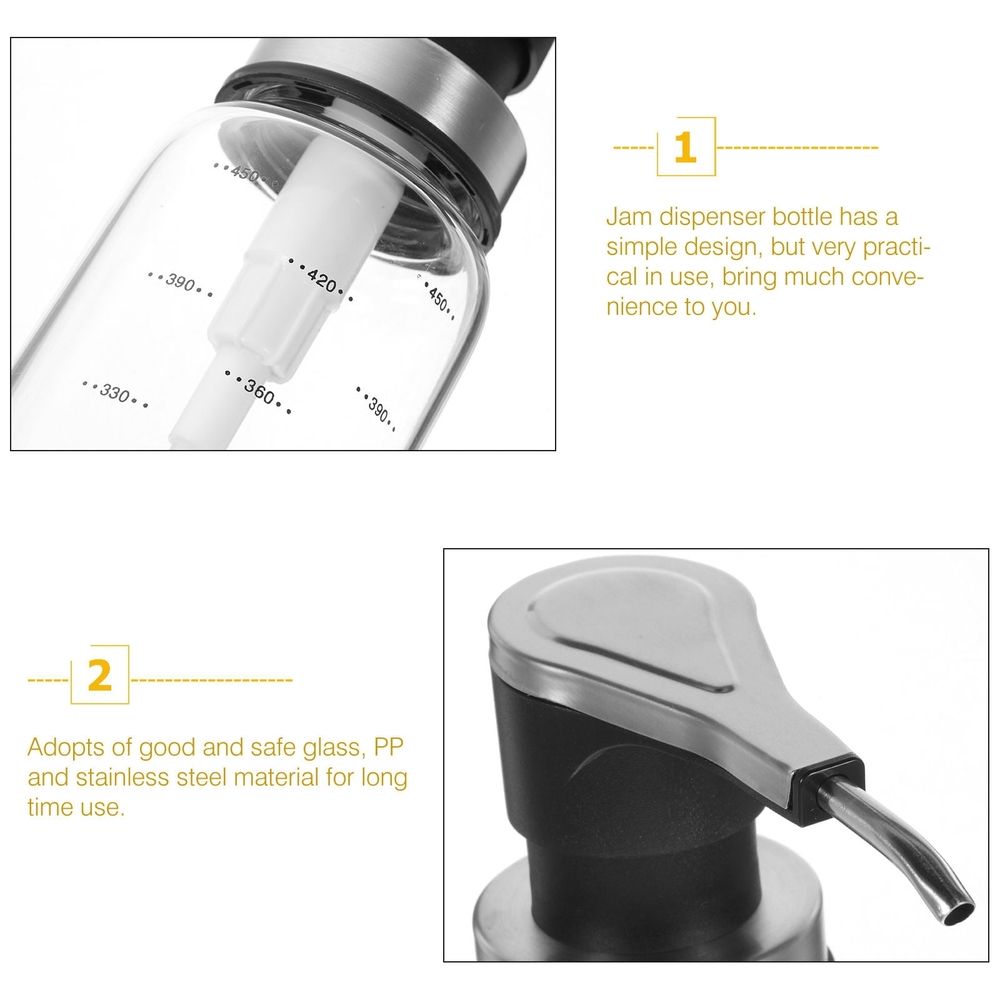 450

390

420

450

330

360

390

1

Jam dispenser bottle has a simple design, but very practical in use, bring much convenience to you.

2

Adopts of good and safe glass, PP and stainless steel material for long time use.