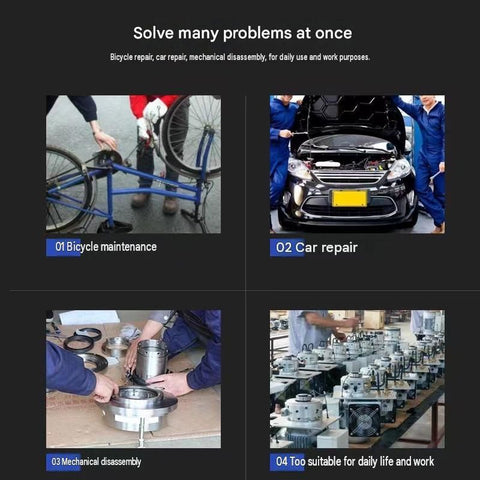 Solve many problems at once

Bicycle repair, car repair, mechanical disassembly, for daily use and work purposes.

01 Bicycle maintenance

02 Car repair

03 Mechanical disassembly

04 Too suitable for daily life and work