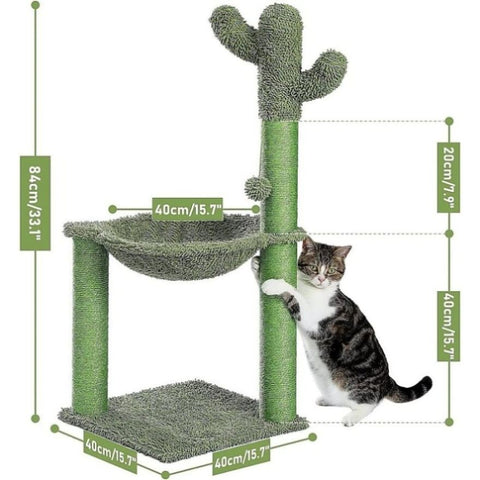 84cm/33.1"

40cm/15.7"

20cm/7.9"

40cm/15.7"

40cm/15.7"

40cm/15.7"