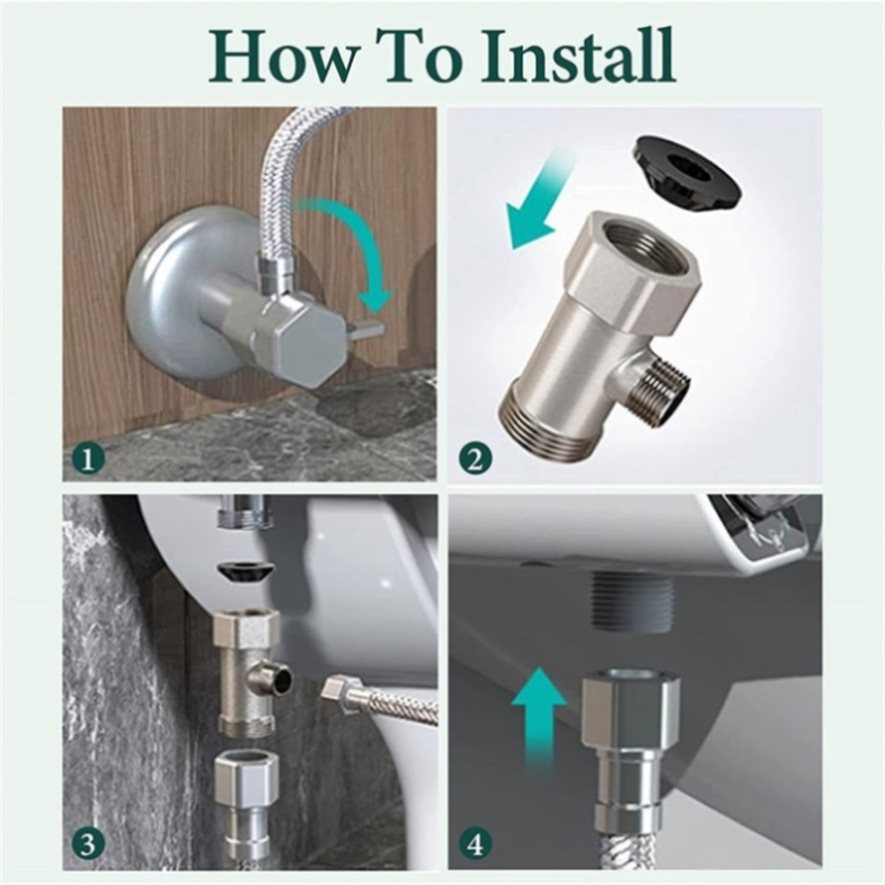 How To Install

1

2

3

4