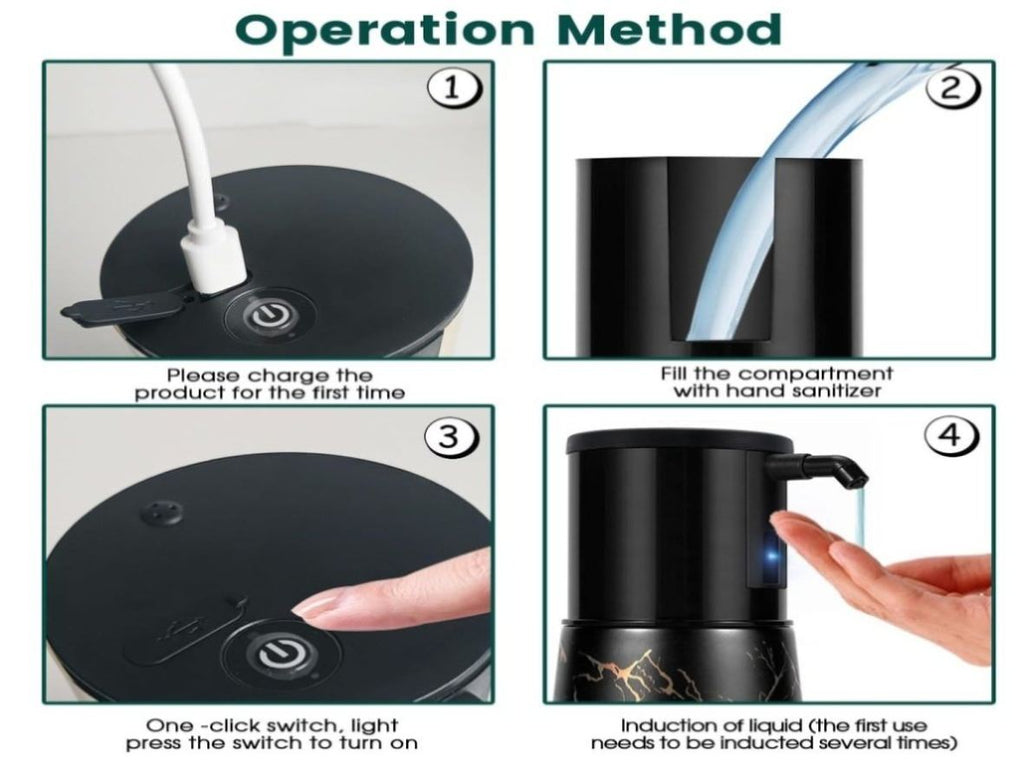 Operation Method

1

Please charge the product for the first time

2

Fill the compartment with hand sanitizer

3

One -click switch, light press the switch to turn on

4

Induction of liquid (the first use needs to be inducted several times)