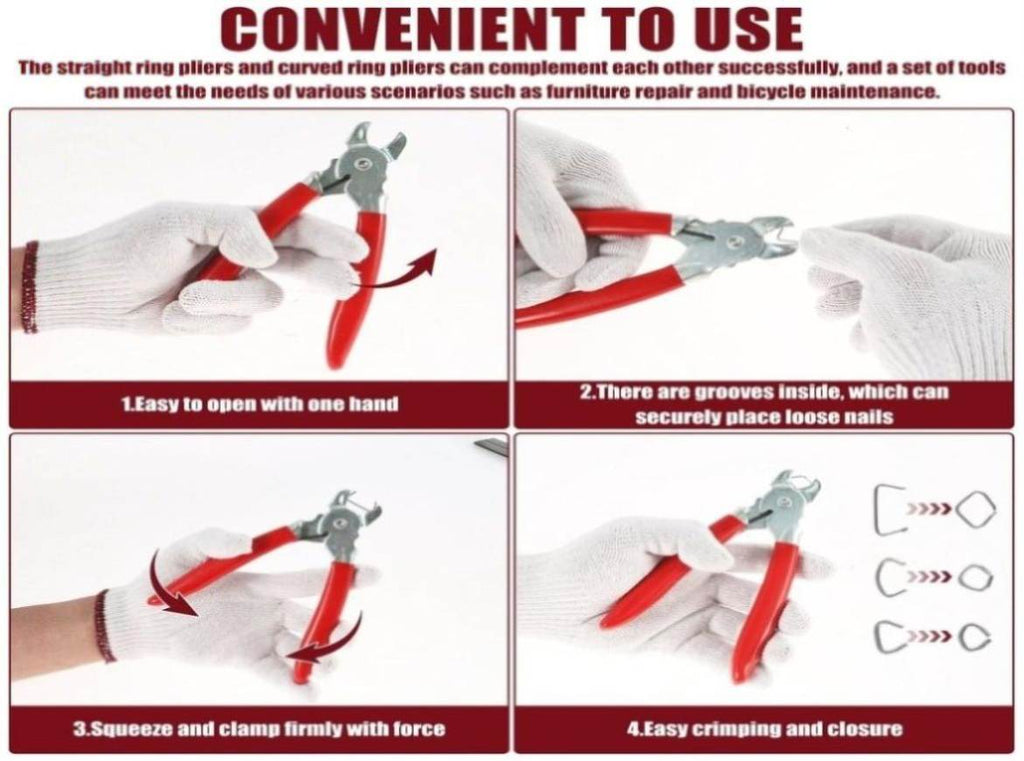 CONVENIENT TO USE

The straight ring pliers and curved ring pliers can complement each other successfully, and a set of tools can meet the needs of various scenarios such as furniture repair and bicycle maintenance.

1.Easy to open with one hand

2.There are grooves inside, which can securely place loose nails

3.Squeeze and clamp firmly with force

4.Easy crimping and closure