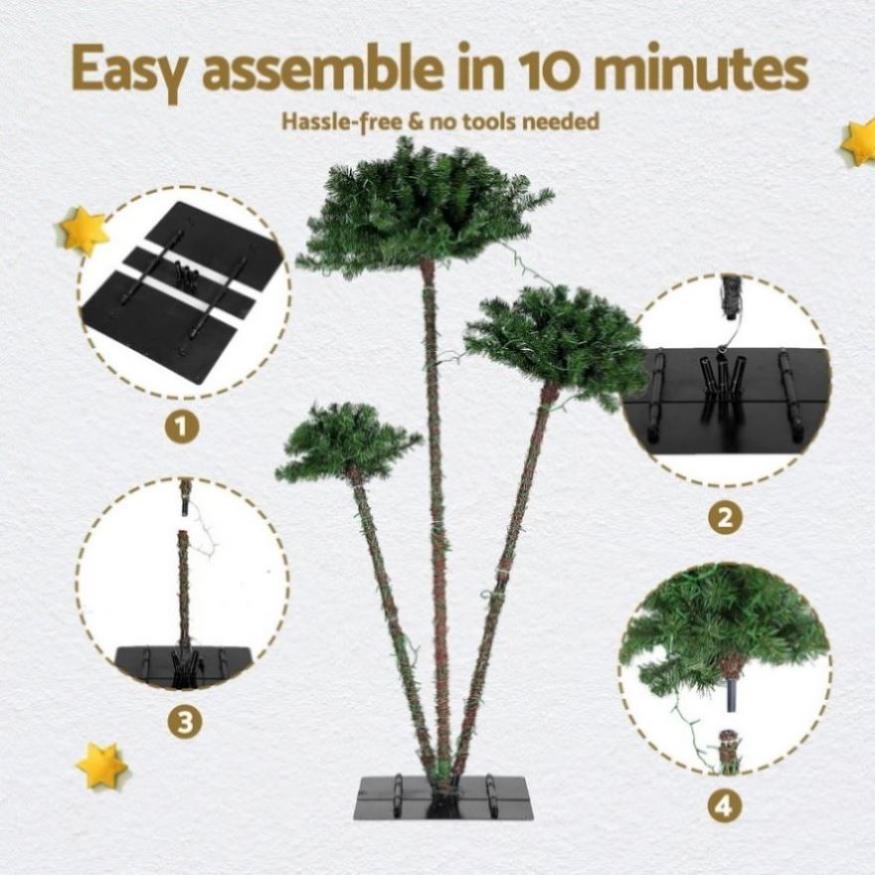 Easy assemble in 10 minutes

Hassle-free & no tools needed

1

2

3

4