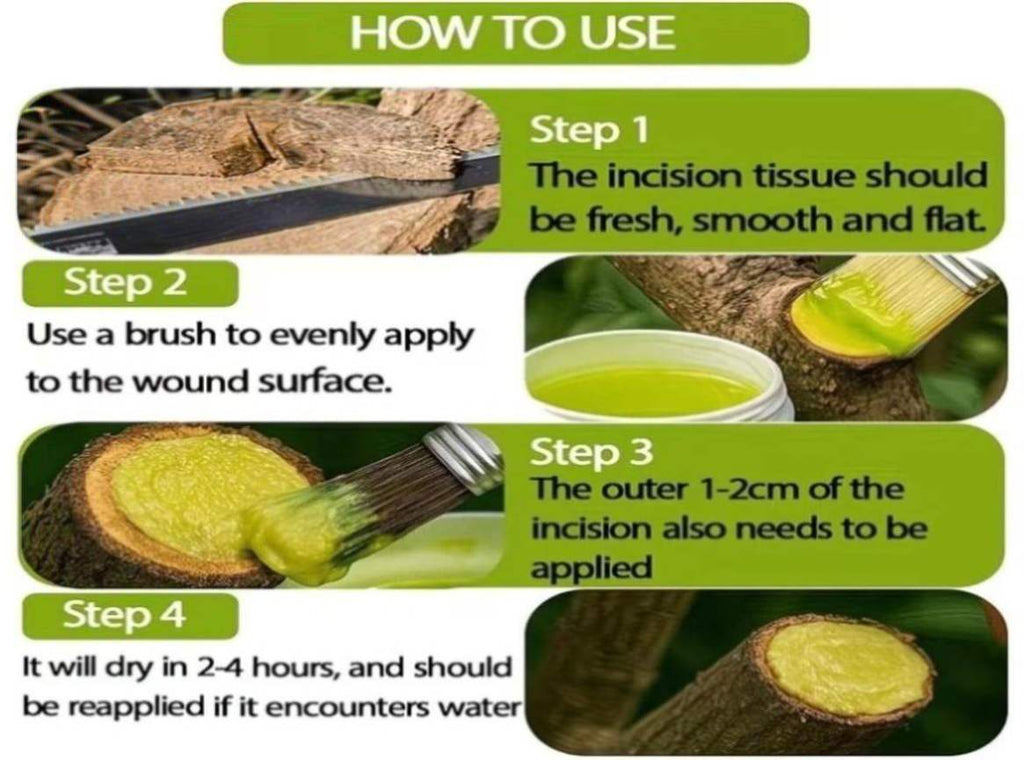 HOW TO USE

Step 1

The incision tissue should be fresh, smooth and flat.

Step 2

Use a brush to evenly apply to the wound surface.

Step 3

The outer 1-2cm of the incision also needs to be applied

Step 4

It will dry in 2-4 hours, and should be reapplied if it encounters water