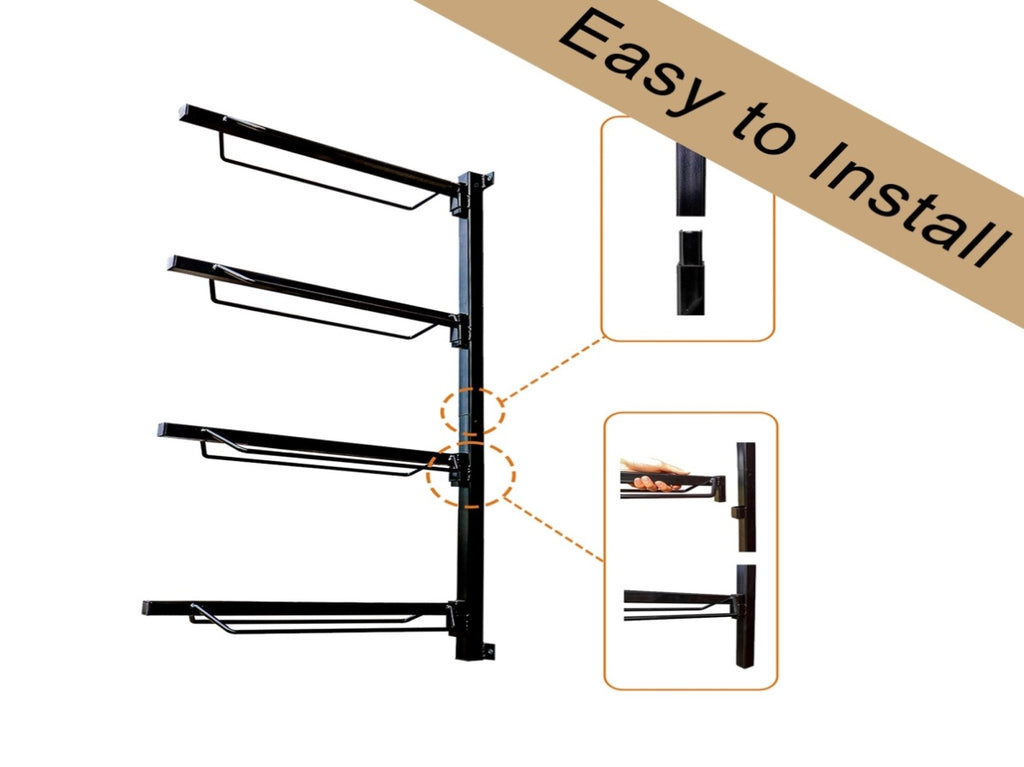 Easy to Install