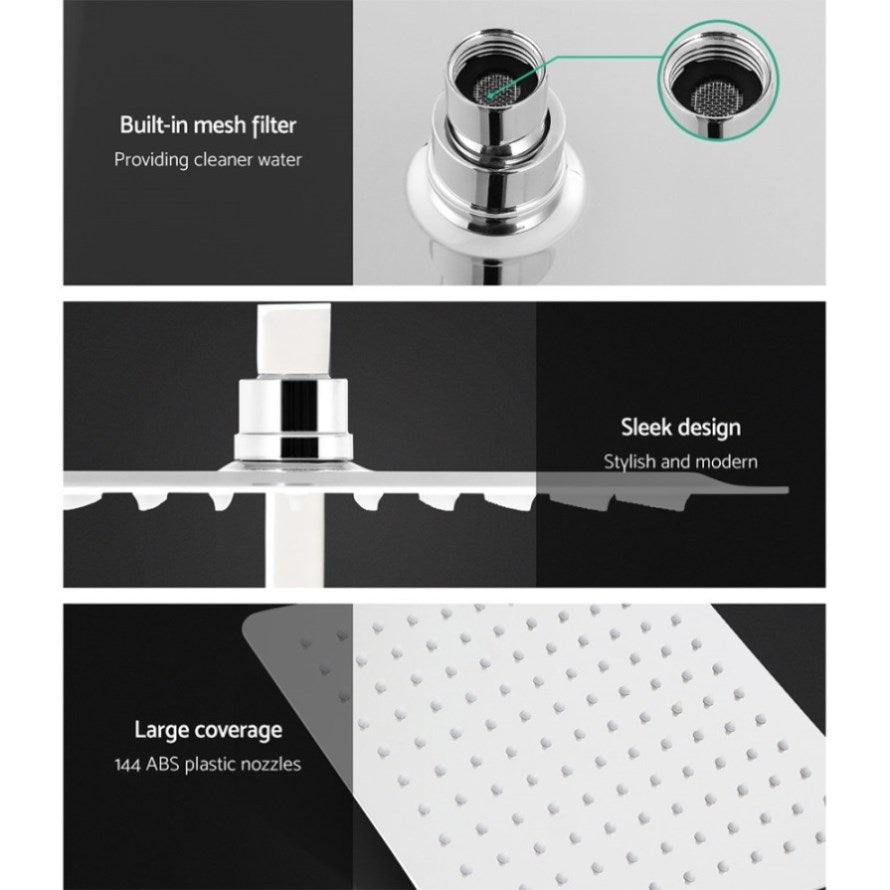 Built-in mesh filter
Providing cleaner water

Sleek design
Stylish and modern

Large coverage
144 ABS plastic nozzles