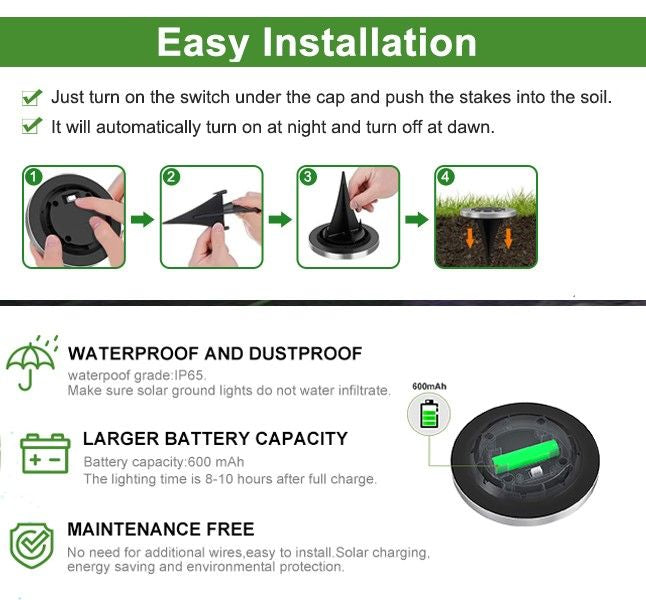 Easy Installation

Just turn on the switch under the cap and push the stakes into the soil.

It will automatically turn on at night and turn off at dawn.

1

2

3

4

WATERPROOF AND DUSTPROOF

waterpoof grade:IP65.
Make sure solar ground lights do not water infiltrate.

600mAh

LARGER BATTERY CAPACITY

Battery capacity:600 mAh
The lighting time is 8-10 hours after full charge.

MAINTENANCE FREE

No need for additional wires,easy to install.Solar charging, energy saving and environmental protection.