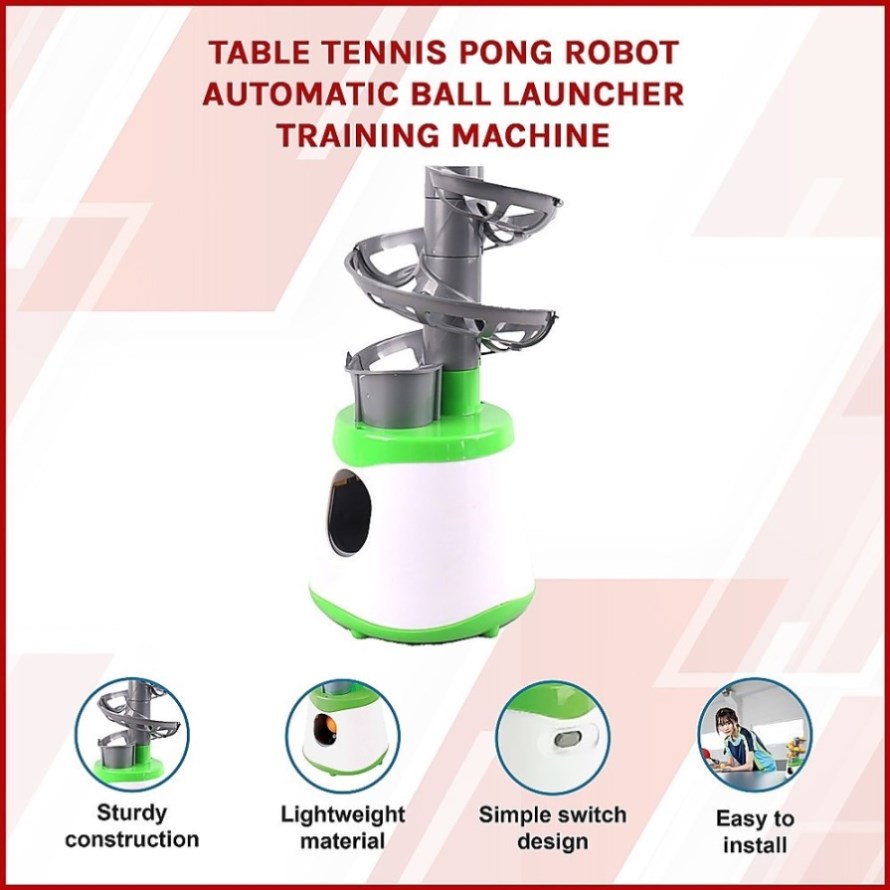 TABLE TENNIS PONG ROBOT AUTOMATIC BALL LAUNCHER TRAINING MACHINE

Sturdy construction

Lightweight material

Simple switch design

Easy to install