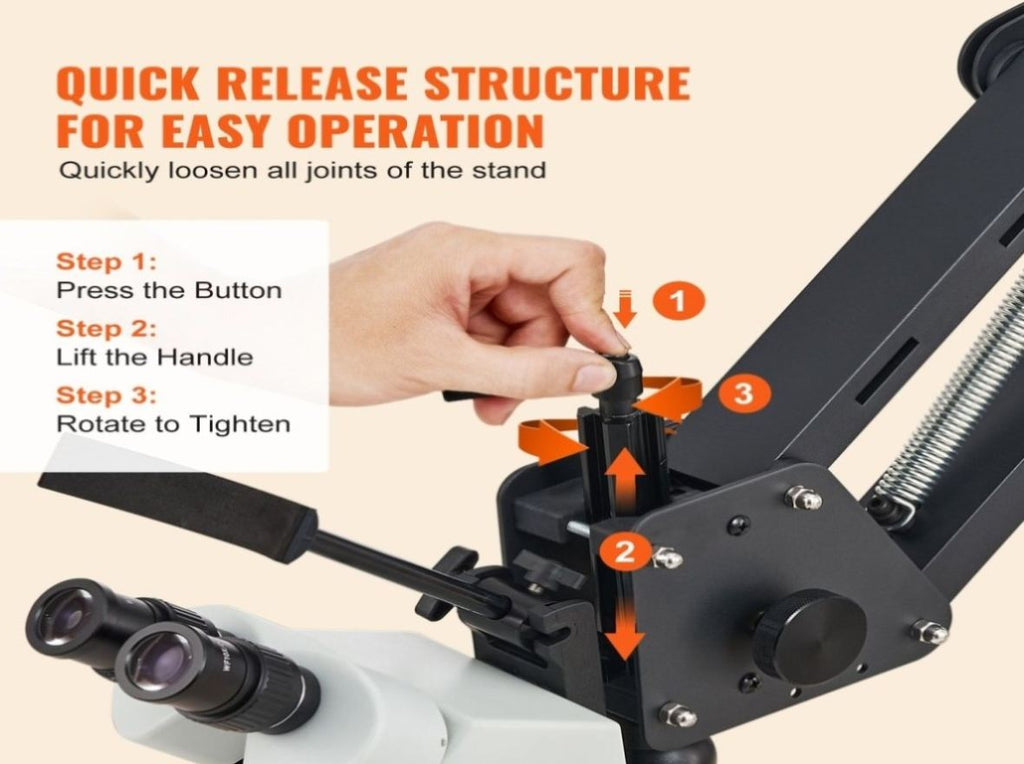 QUICK RELEASE STRUCTURE FOR EASY OPERATION
Quickly loosen all joints of the stand

Step 1:
Press the Button
Step 2:
Lift the Handle
Step 3:
Rotate to Tighten

1
3
2