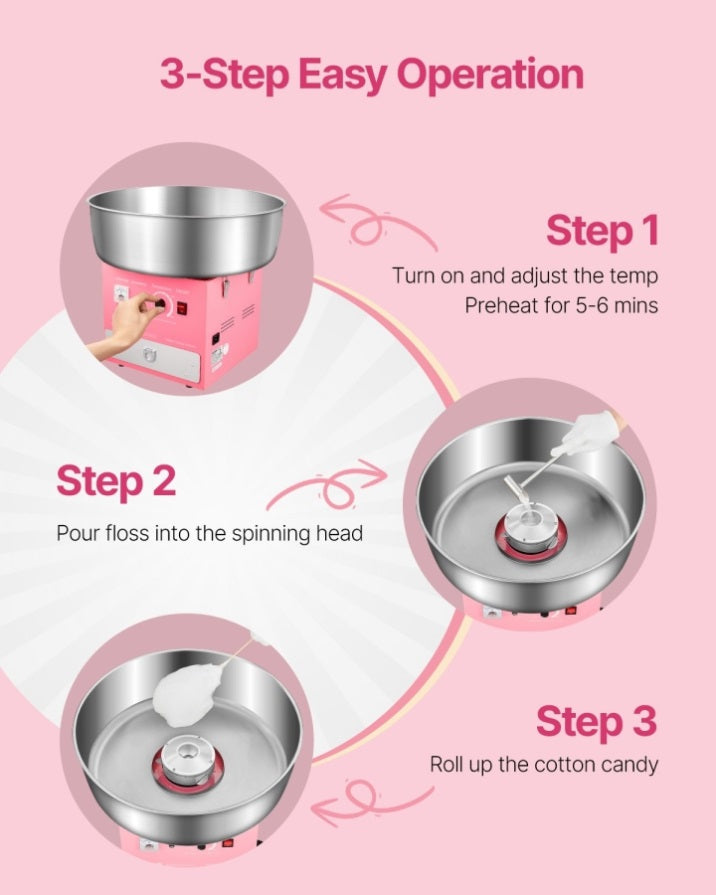 3-Step Easy Operation

Step 1
Turn on and adjust the temp
Preheat for 5-6 mins

Step 2
Pour floss into the spinning head

Step 3
Roll up the cotton candy