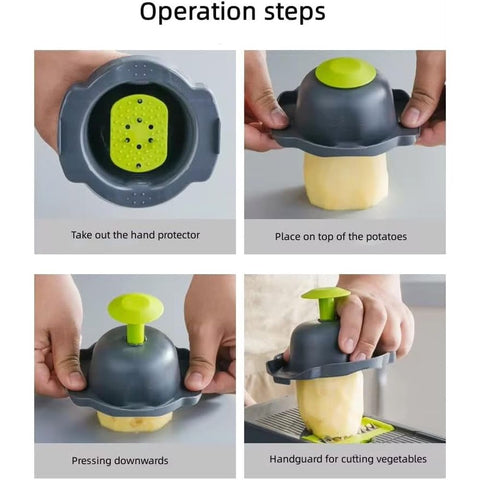 Operation steps

Take out the hand protector

Place on top of the potatoes

Pressing downwards

Handguard for cutting vegetables