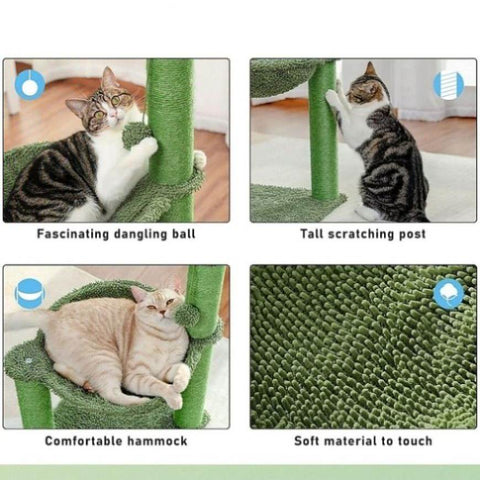 Fascinating dangling ball

Tall scratching post

Comfortable hammock

Soft material to touch