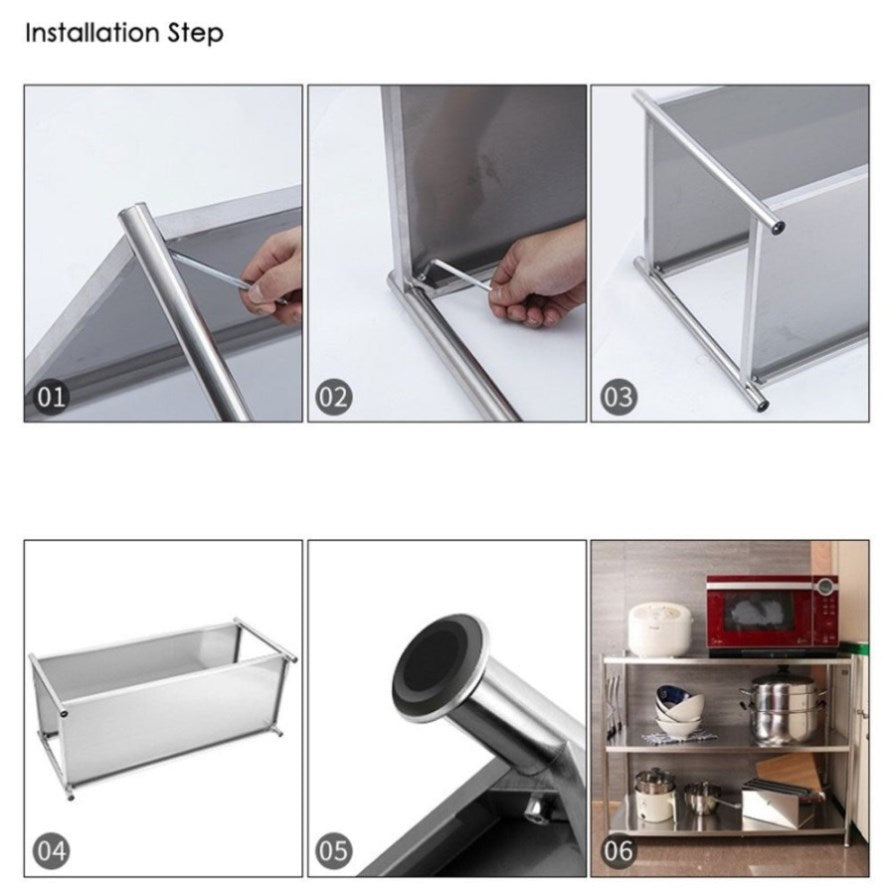 Installation Step

01

02

03

04

05

06