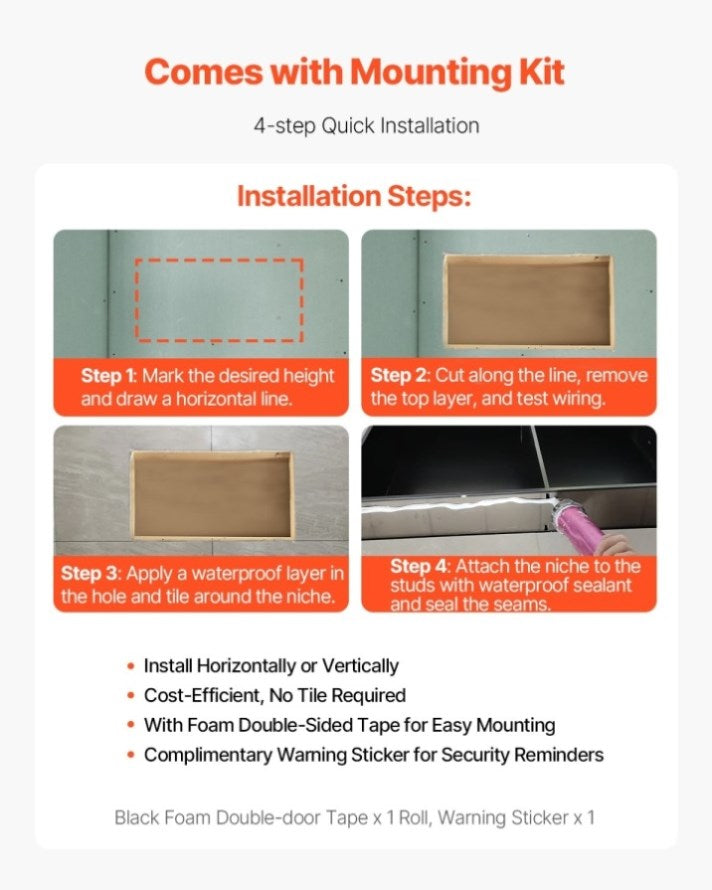 Comes with Mounting Kit

4-step Quick Installation

Installation Steps:

Step 1: Mark the desired height and draw a horizontal line.

Step 2: Cut along the line, remove the top layer, and test wiring.

Step 3: Apply a waterproof layer in the hole and tile around the niche.

Step 4: Attach the niche to the studs with waterproof sealant and seal the seams.

• Install Horizontally or Vertically
• Cost-Efficient, No Tile Required
• With Foam Double-Sided Tape for Easy Mounting
• Complimentary Warning Sticker for Security Reminders

Black Foam Double-door Tape x 1 Roll, Warning Sticker x 1