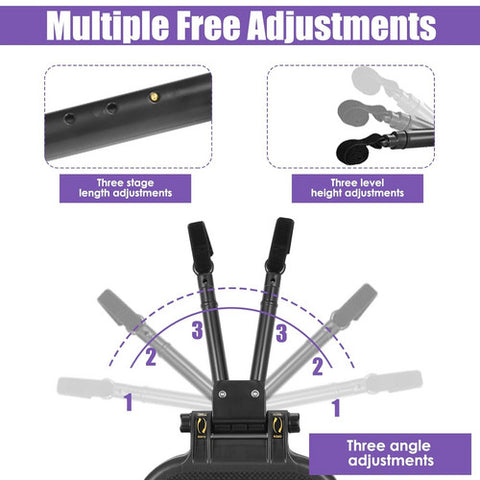 Multiple Free Adjustments

Three stage length adjustments

Three level height adjustments

3
3
2
2
1
1

Three angle adjustments