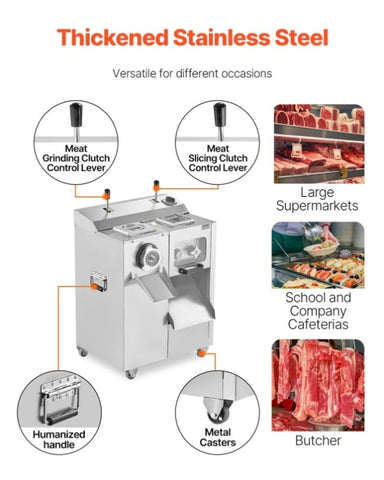 Thickened Stainless Steel

Versatile for different occasions

Meat Grinding Clutch Control Lever

Meat Slicing Clutch Control Lever

Large Supermarkets

School and Company Cafeterias

Humanized handle

Metal Casters

Butcher