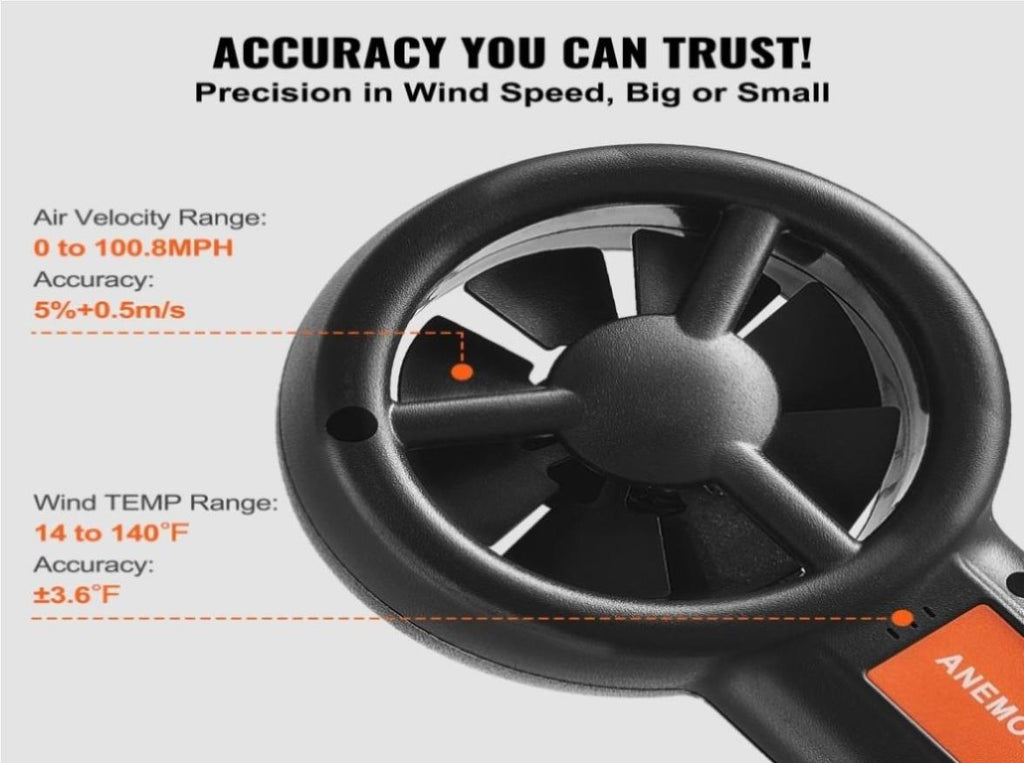 ACCURACY YOU CAN TRUST!
Precision in Wind Speed, Big or Small

Air Velocity Range:
0 to 100.8MPH
Accuracy:
5%+0.5m/s

Wind TEMP Range:
14 to 140°F
Accuracy:
±3.6°F

ANEMO