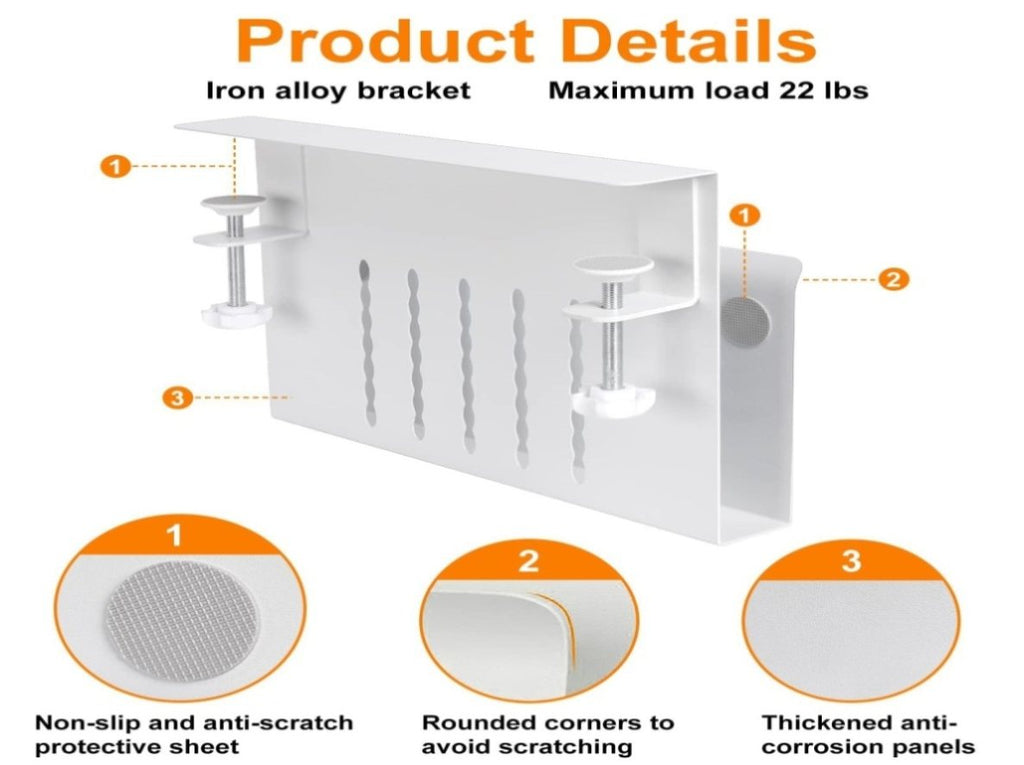 Product Details

Iron alloy bracket

Maximum load 22 lbs

1

1

2

3

1

Non-slip and anti-scratch protective sheet

2

Rounded corners to avoid scratching

3

Thickened anti-corrosion panels