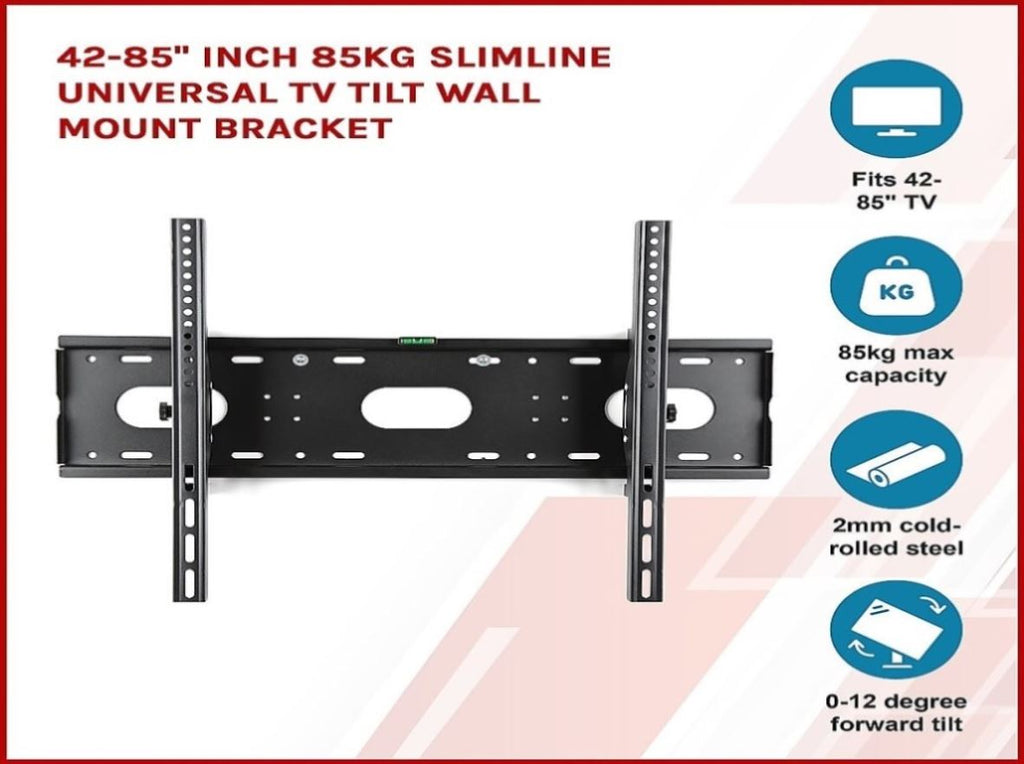 42-85" INCH 85KG SLIMLINE UNIVERSAL TV TILT WALL MOUNT BRACKET

Fits 42-85" TV

KG

85kg max capacity

2mm cold-rolled steel

0-12 degree forward tilt