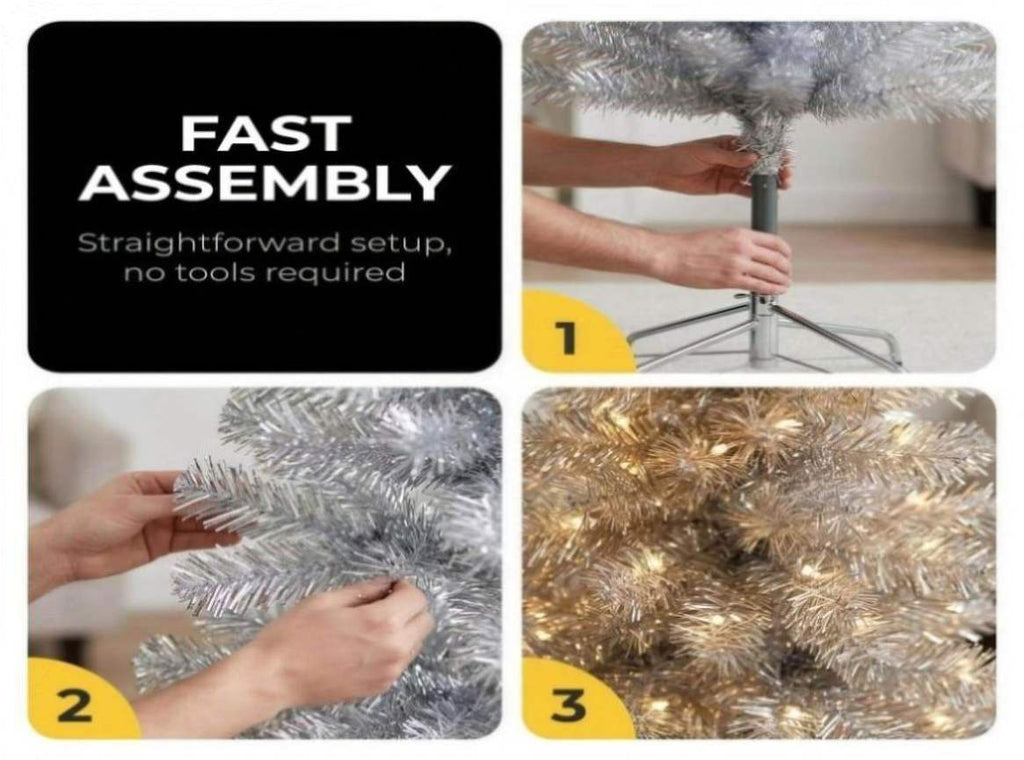 FAST ASSEMBLY

Straightforward setup, no tools required

1

2

3