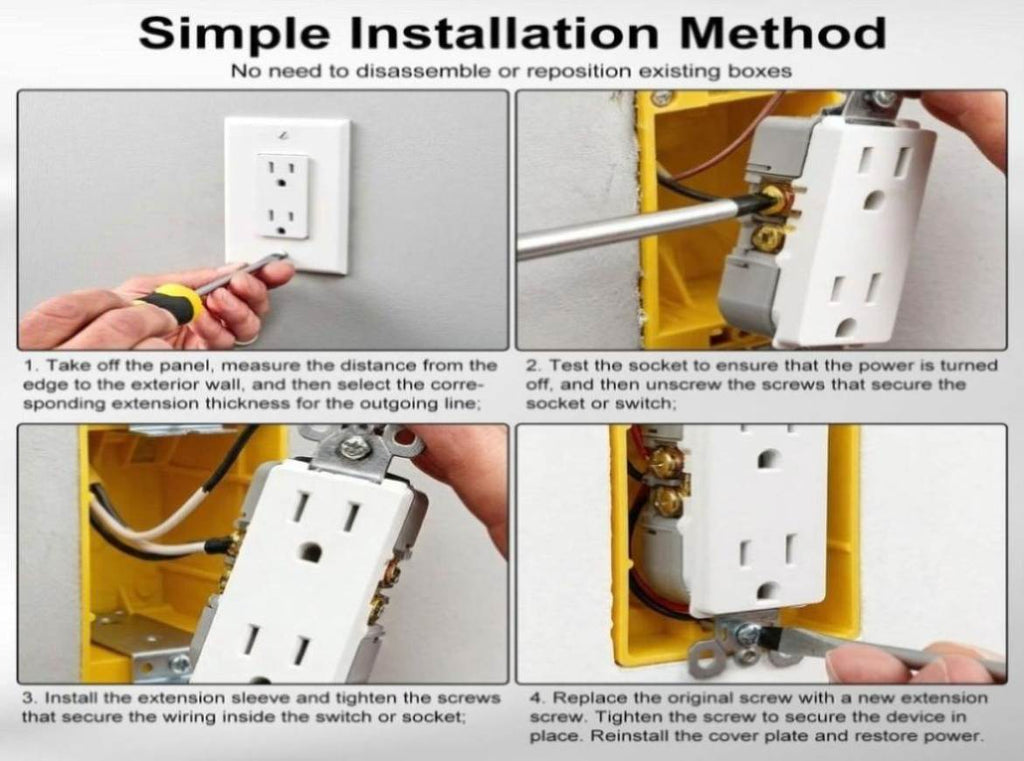 Simple Installation Method

No need to disassemble or reposition existing boxes

1. Take off the panel, measure the distance from the edge to the exterior wall, and then select the corresponding extension thickness for the outgoing line;

2. Test the socket to ensure that the power is turned off, and then unscrew the screws that secure the socket or switch;

3. Install the extension sleeve and tighten the screws that secure the wiring inside the switch or socket;

4. Replace the original screw with a new extension screw. Tighten the screw to secure the device in place. Reinstall the cover plate and restore power.